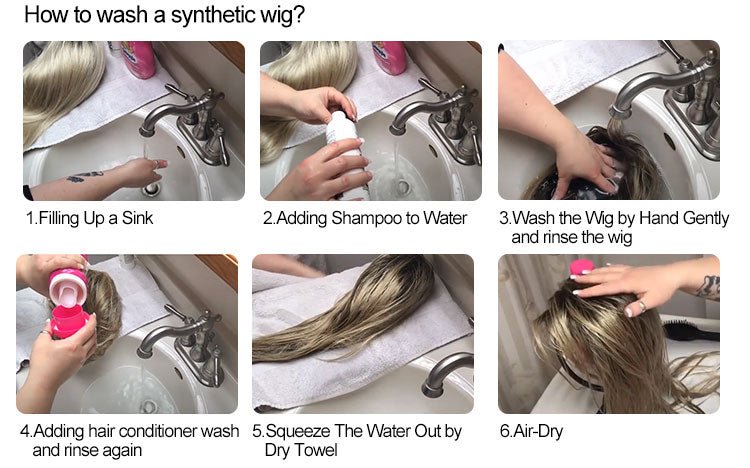 How to wash a synthetic wig?

1.Filling Up a Sink

2.Adding Shampoo to Water

3.Wash the Wig by Hand Gently and rinse the wig

4.Adding hair conditioner wash and rinse again

5.Squeeze The Water Out by Dry Towel

6.Air-Dry